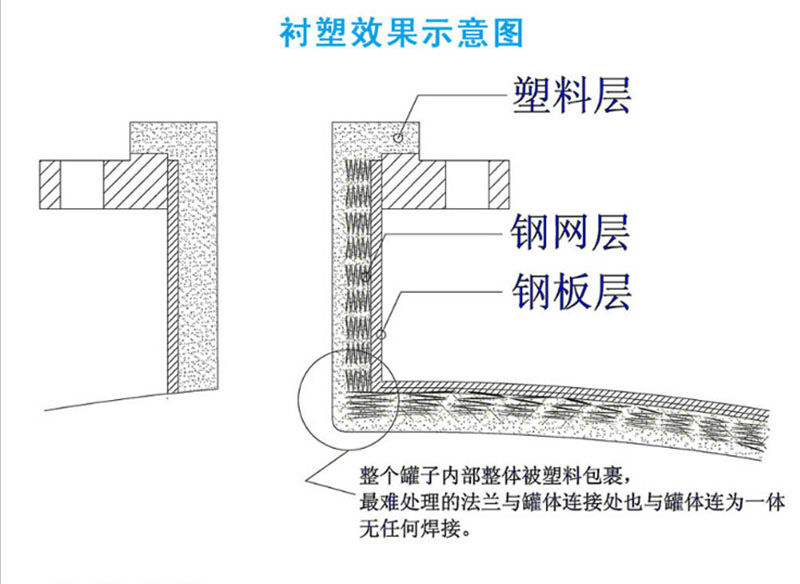 衬塑效果示意图

塑料层

钢网层

钢板层

整个罐子内部整体被塑料包裹，
最难处理的法兰与罐体连接处也与罐体连为一体
无任何焊接。